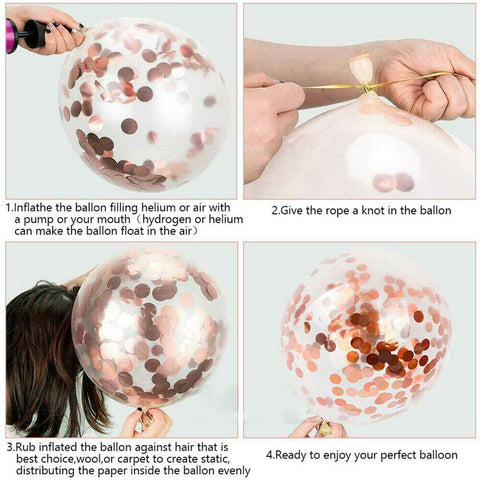 1.Inflathe the ballon filling helium or air with a pump or your mouth（hydrogen or helium can make the ballon float in the air）

2.Give the rope a knot in the ballon

3.Rub inflated the ballon against hair that is best choice,wool,or carpet to create static, distributing the paper inside the ballon evenly

4.Ready to enjoy your perfect balloon