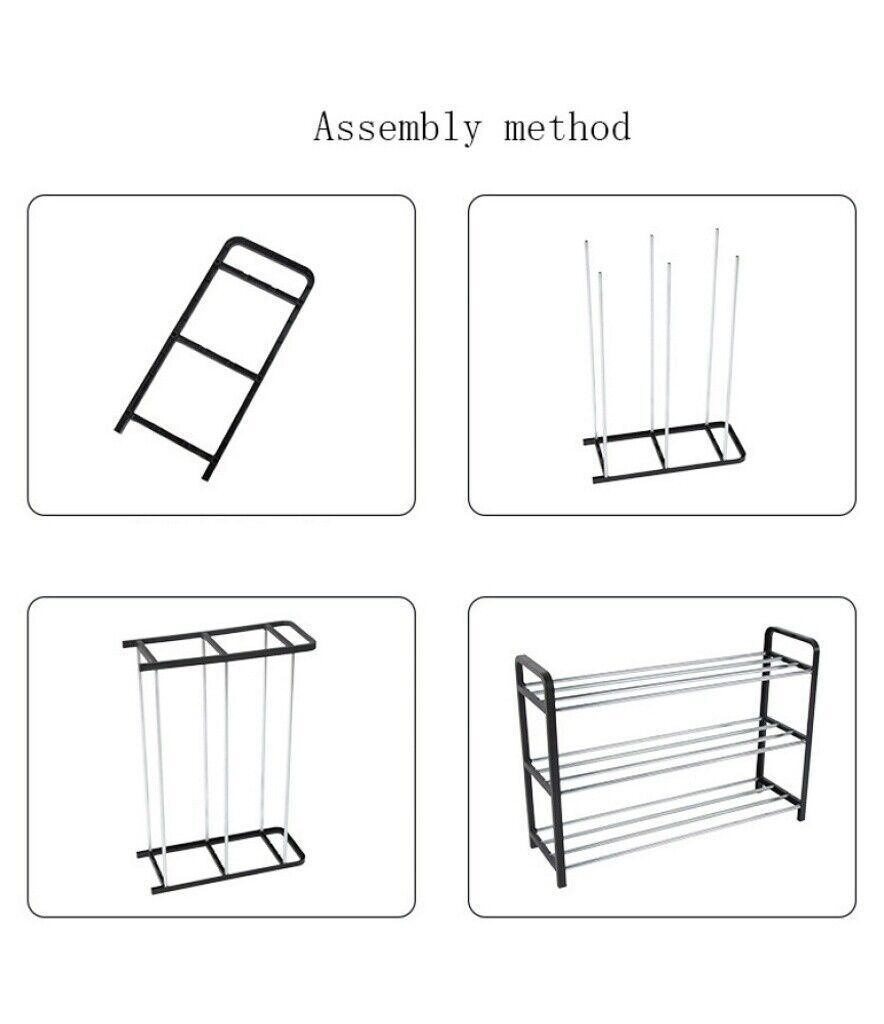 Assembly method