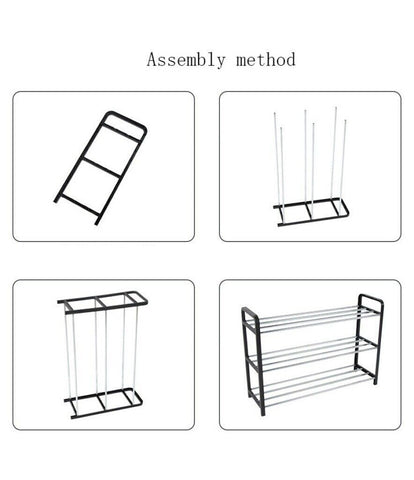 Assembly method