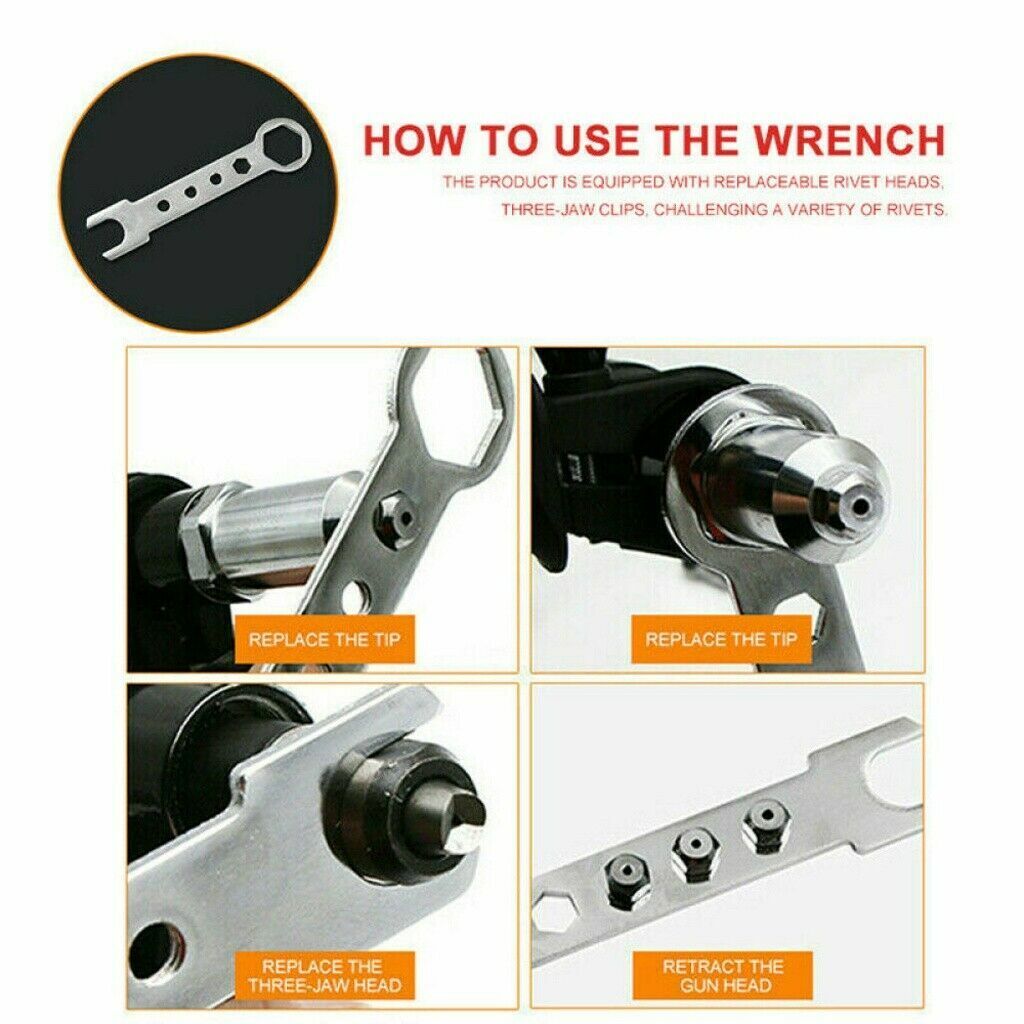 HOW TO USE THE WRENCH

THE PRODUCT IS EQUIPPED WITH REPLACEABLE RIVET HEADS, THREE-JAW CLIPS, CHALLENGING A VARIETY OF RIVETS.

REPLACE THE TIP

REPLACE THE TIP

REPLACE THE THREE-JAW HEAD

RETRACT THE GUN HEAD