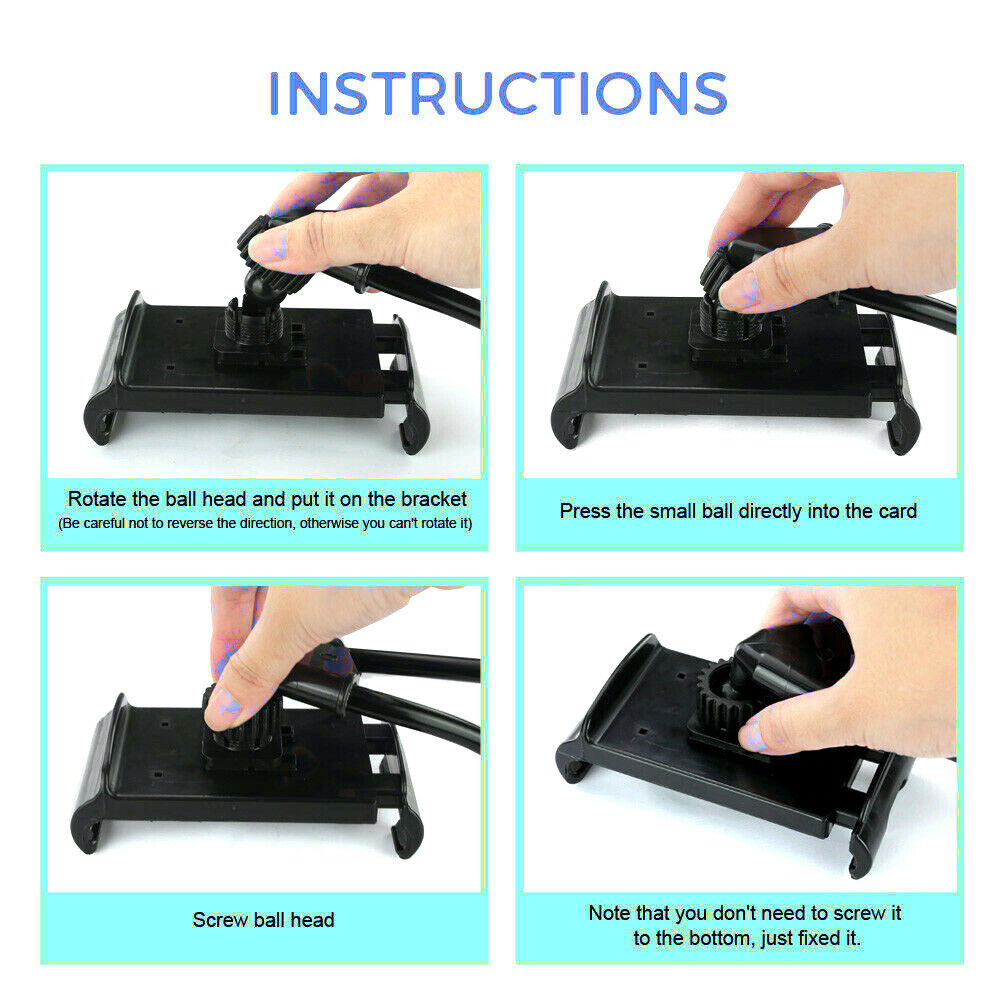 INSTRUCTIONS

Rotate the ball head and put it on the bracket
(Be careful not to reverse the direction, otherwise you can't rotate it)

Press the small ball directly into the card

Screw ball head

Note that you don't need to screw it to the bottom, just fixed it.