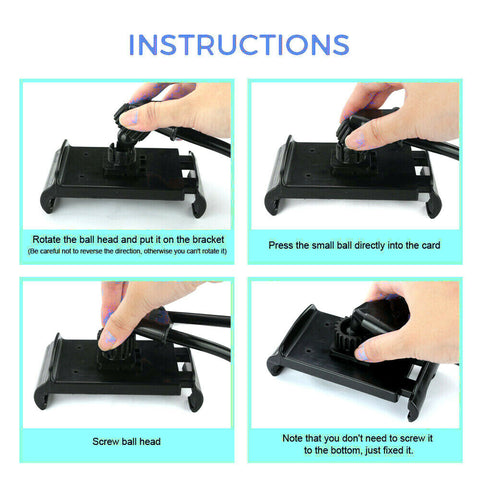 INSTRUCTIONS

Rotate the ball head and put it on the bracket
(Be careful not to reverse the direction, otherwise you can't rotate it)

Press the small ball directly into the card

Screw ball head

Note that you don't need to screw it to the bottom, just fixed it.