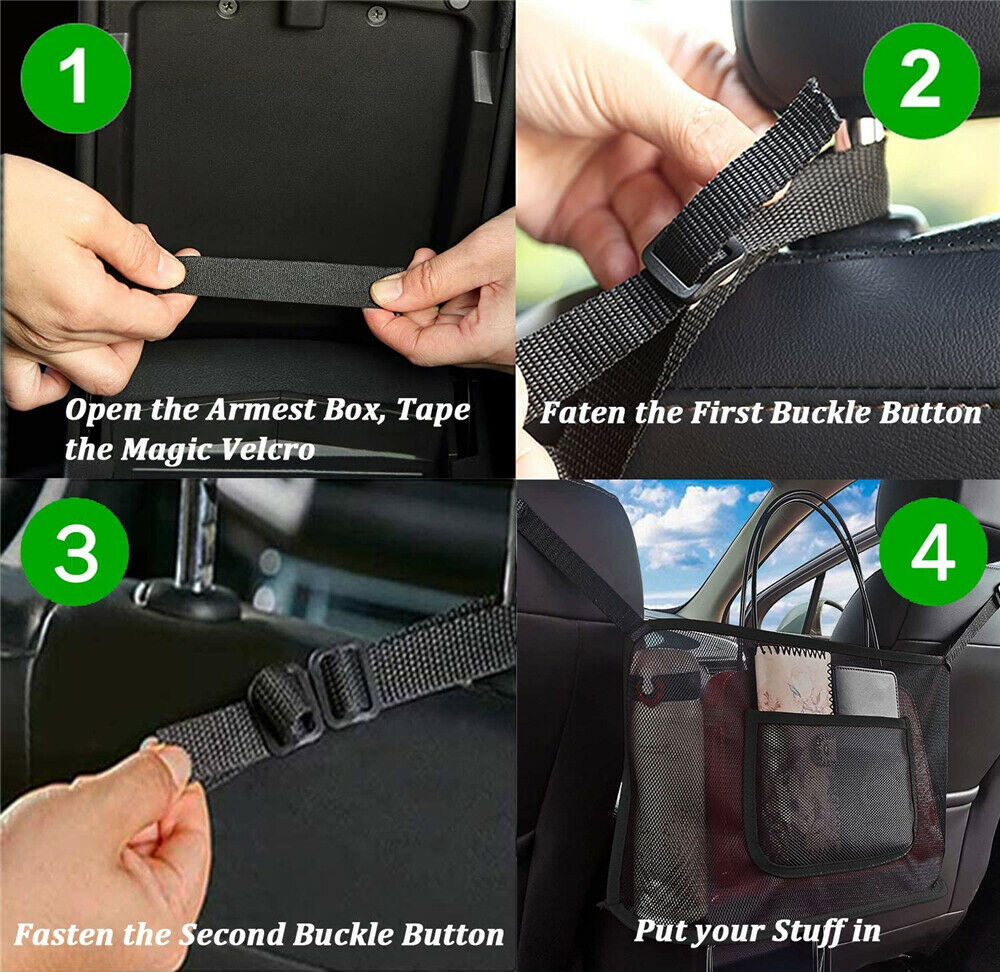 1

Open the Armest Box, Tape the Magic Velcro

2

Faten the First Buckle Button

3

Fasten the Second Buckle Button

4

Put your Stuff in