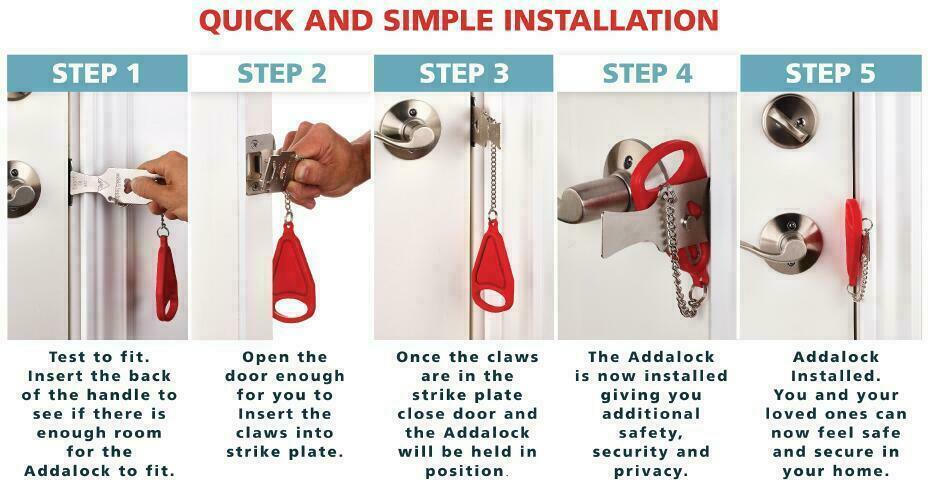 QUICK AND SIMPLE INSTALLATION

STEP 1

Test to fit. Insert the back of the handle to see if there is enough room for the Addalock to fit.

STEP 2

Open the door enough for you to Insert the claws into strike plate.

STEP 3

Once the claws are in the strike plate close door and the Addalock will be held in position.

STEP 4

The Addalock is now installed giving you additional safety, security and privacy.

STEP 5

Addalock Installed. You and your loved ones can now feel safe and secure in your home.