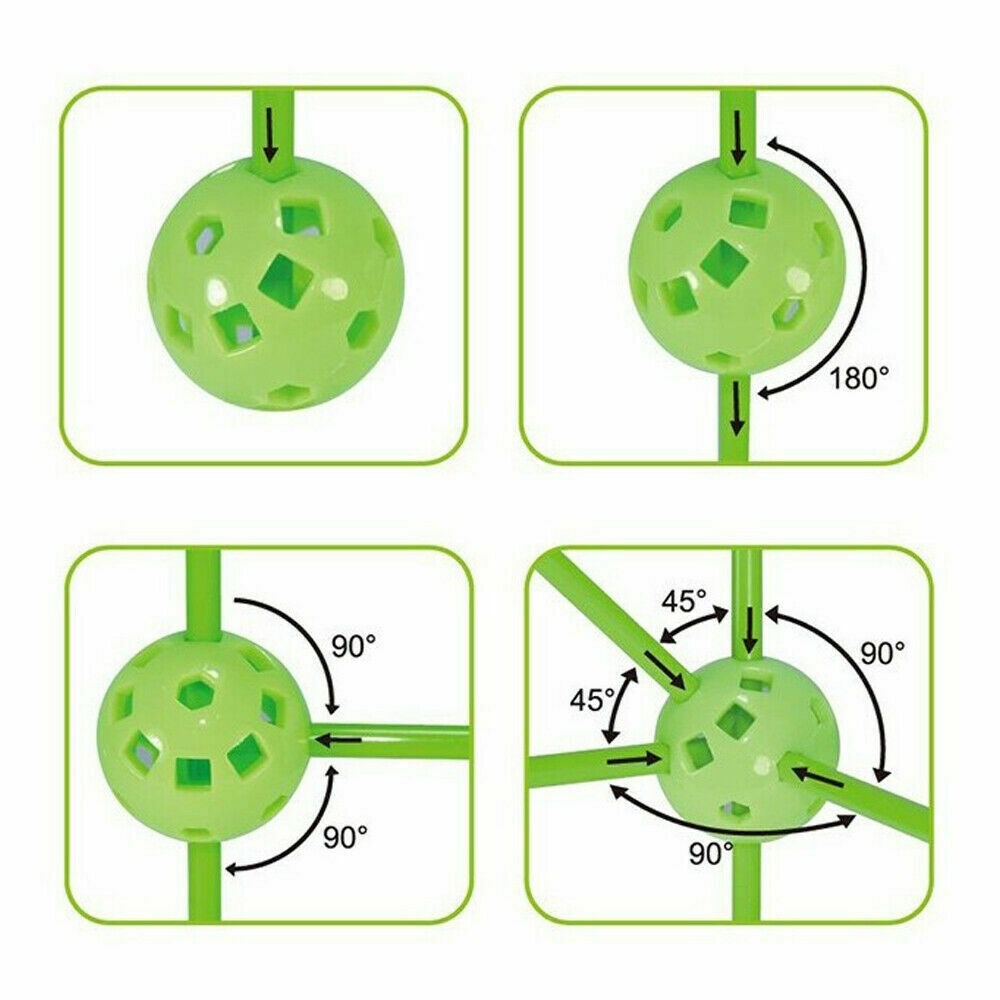 180°

90°

90°

45°

45°

90°

90°