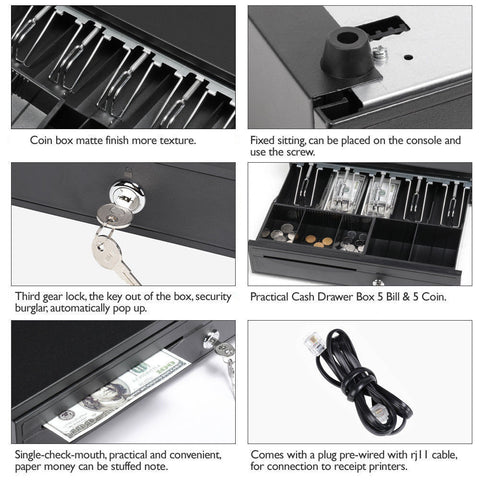 Coin box matte finish more texture.

Fixed sitting, can be placed on the console and use the screw.

Third gear lock, the key out of the box, security burglar, automatically pop up.

Practical Cash Drawer Box 5 Bill & 5 Coin.

Single-check-mouth, practical and convenient, paper money can be stuffed note.

Comes with a plug pre-wired with rj11 cable, for connection to receipt printers.