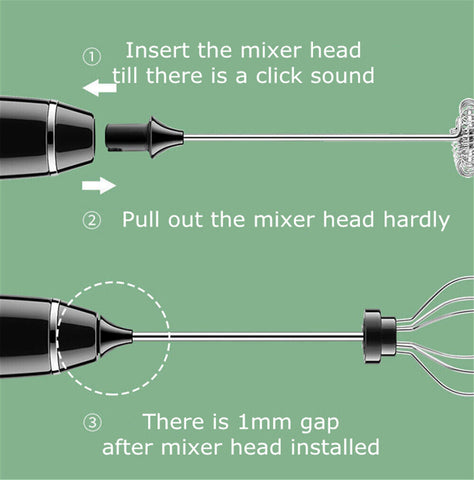 ① Insert the mixer head till there is a click sound

② Pull out the mixer head hardly

③ There is 1mm gap after mixer head installed