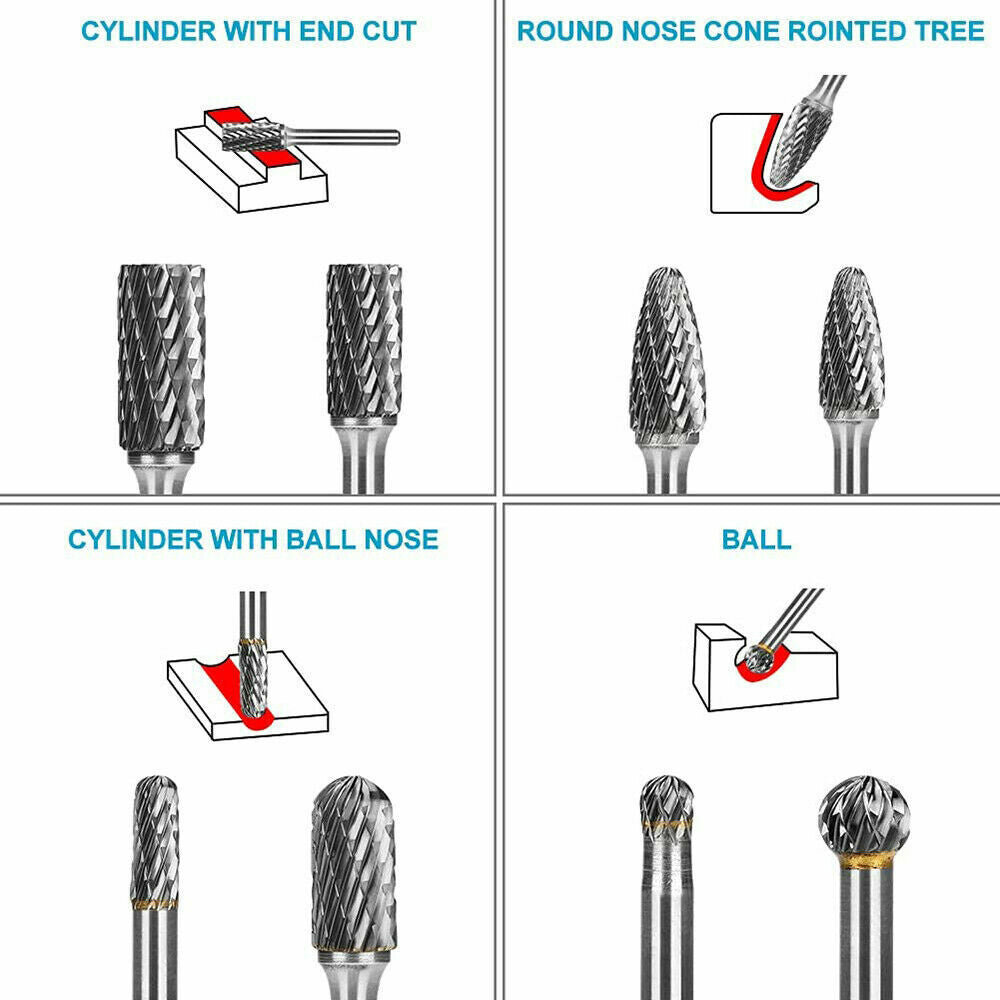 CYLINDER WITH END CUT

ROUND NOSE CONE ROINTED TREE

CYLINDER WITH BALL NOSE

BALL