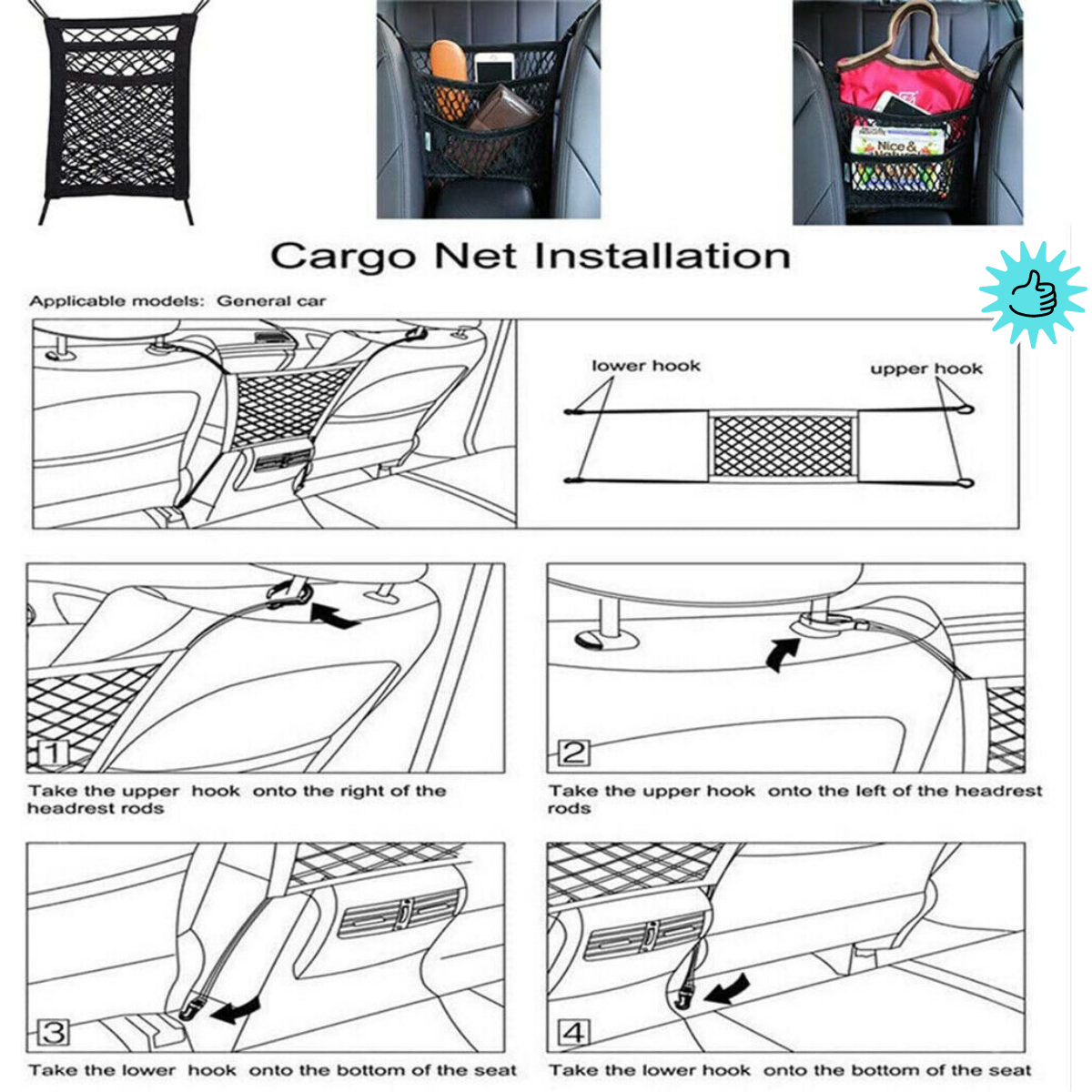 Nice &

Cargo Net Installation

Applicable models: General car

lower hook

upper hook

1

Take the upper hook onto the right of the headrest rods

2

Take the upper hook onto the left of the headrest rods

3

Take the lower hook onto the bottom of the seat

4

Take the lower hook onto the bottom of the seat