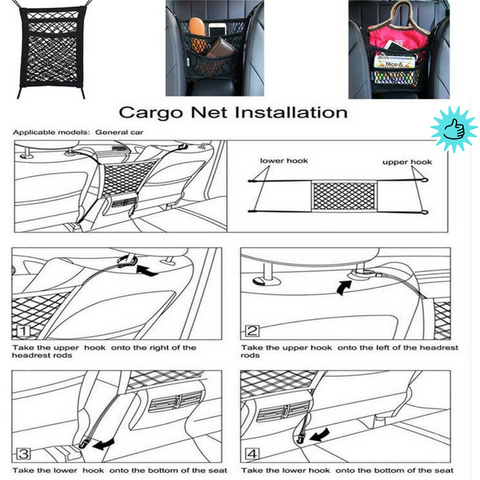 Nice&

Cargo Net Installation

Applicable models: General car

lower hook

upper hook

1

Take the upper hook onto the right of the headrest rods

2

Take the upper hook onto the left of the headrest rods

3

Take the lower hook onto the bottom of the seat

4

Take the lower hook onto the bottom of the seat