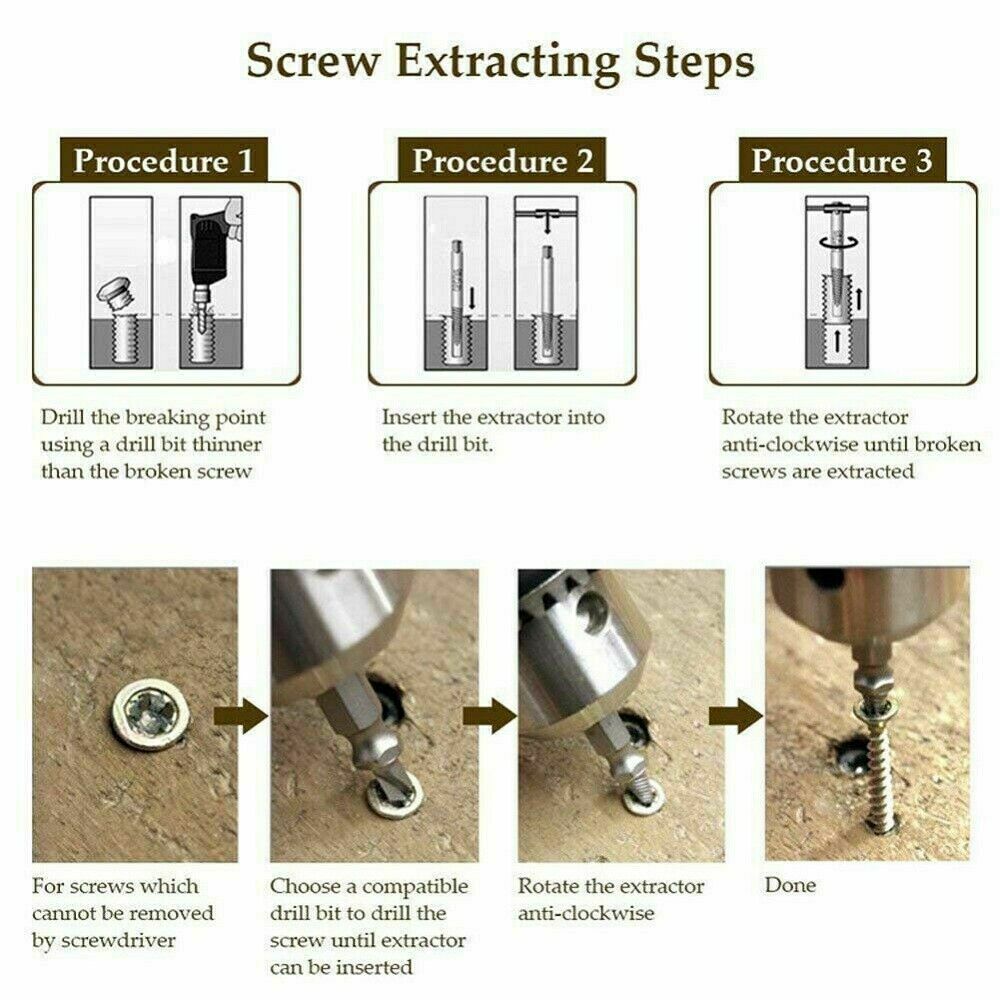 Screw Extracting Steps

Procedure 1

Drill the breaking point using a drill bit thinner than the broken screw

Procedure 2

Insert the extractor into the drill bit.

Procedure 3

Rotate the extractor anti-clockwise until broken screws are extracted

For screws which cannot be removed by screwdriver

Choose a compatible drill bit to drill the screw until extractor can be inserted

Rotate the extractor anti-clockwise

Done