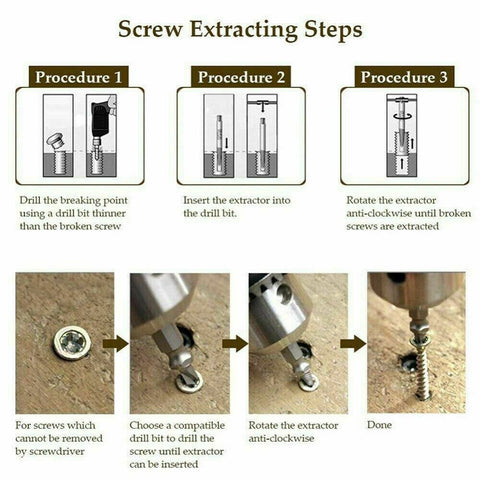 Screw Extracting Steps

Procedure 1

Drill the breaking point using a drill bit thinner than the broken screw

Procedure 2

Insert the extractor into the drill bit.

Procedure 3

Rotate the extractor anti-clockwise until broken screws are extracted

For screws which cannot be removed by screwdriver

Choose a compatible drill bit to drill the screw until extractor can be inserted

Rotate the extractor anti-clockwise

Done