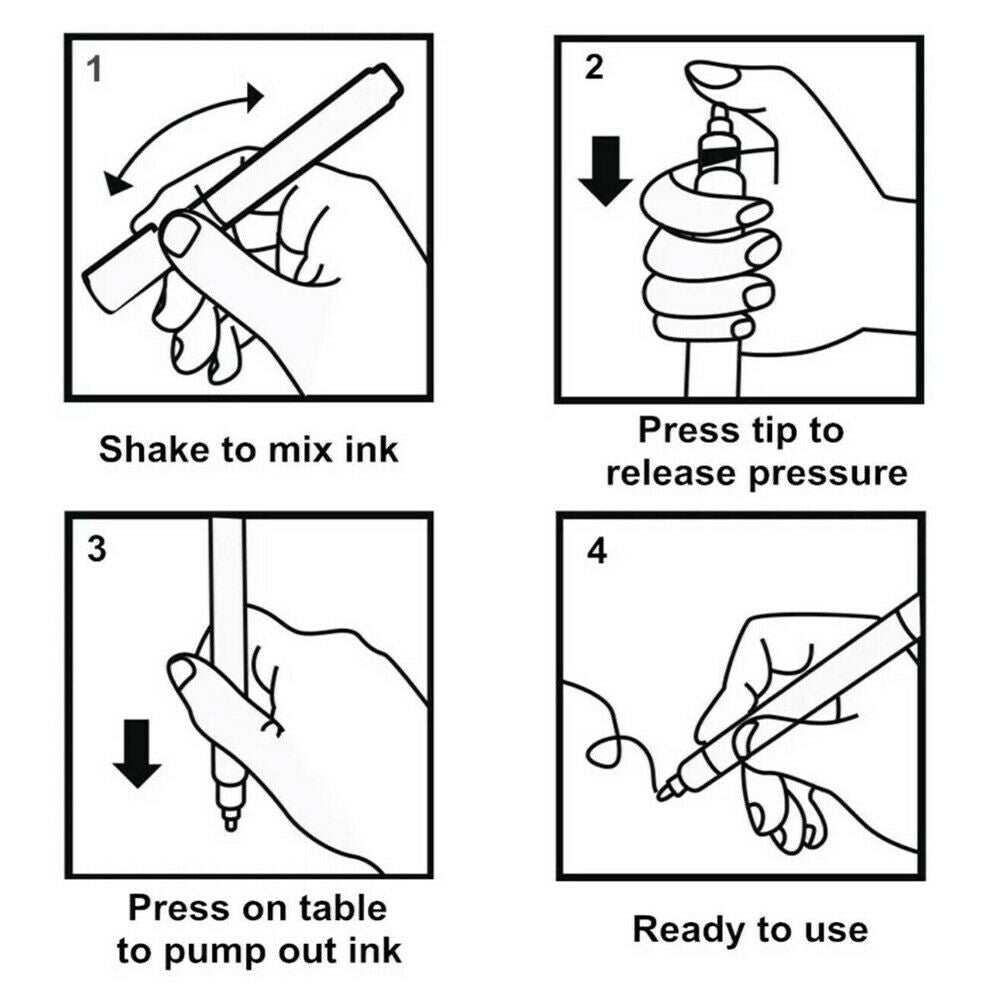 1

Shake to mix ink

2

Press tip to release pressure

3

Press on table to pump out ink

4

Ready to use