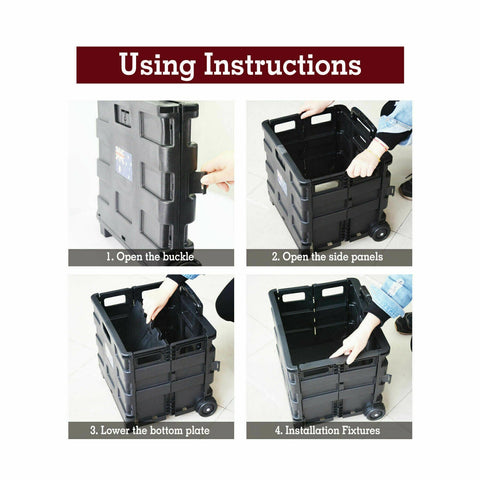 Using Instructions

1. Open the buckle

2. Open the side panels

3. Lower the bottom plate

4. Installation Fixtures