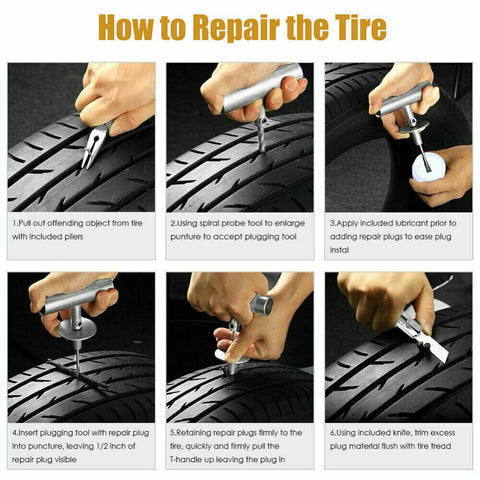 How to Repair the Tire

1.Pull out offending object from tire with included pliers

2.Using spiral probe tool to enlarge punture to accept plugging tool

3.Apply included lubricant prior to adding repair plugs to ease plug instal

4.Insert plugging tool with repair plug into puncture, leaving 1/2 inch of repair plug visible

5.Retaining repair plugs firmly to the tire, quickly and firmly pull the T-handle up leaving the plug in

6.Using included knife, trim excess plug material flush with tire tread