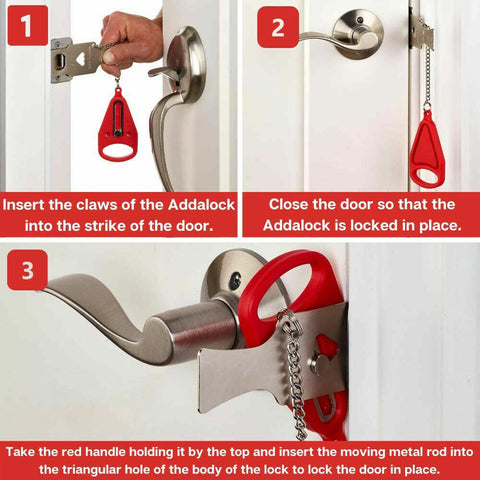 1

Insert the claws of the Addalock into the strike of the door.

2

Close the door so that the Addalock is locked in place.

3

Take the red handle holding it by the top and insert the moving metal rod into the triangular hole of the body of the lock to lock the door in place.