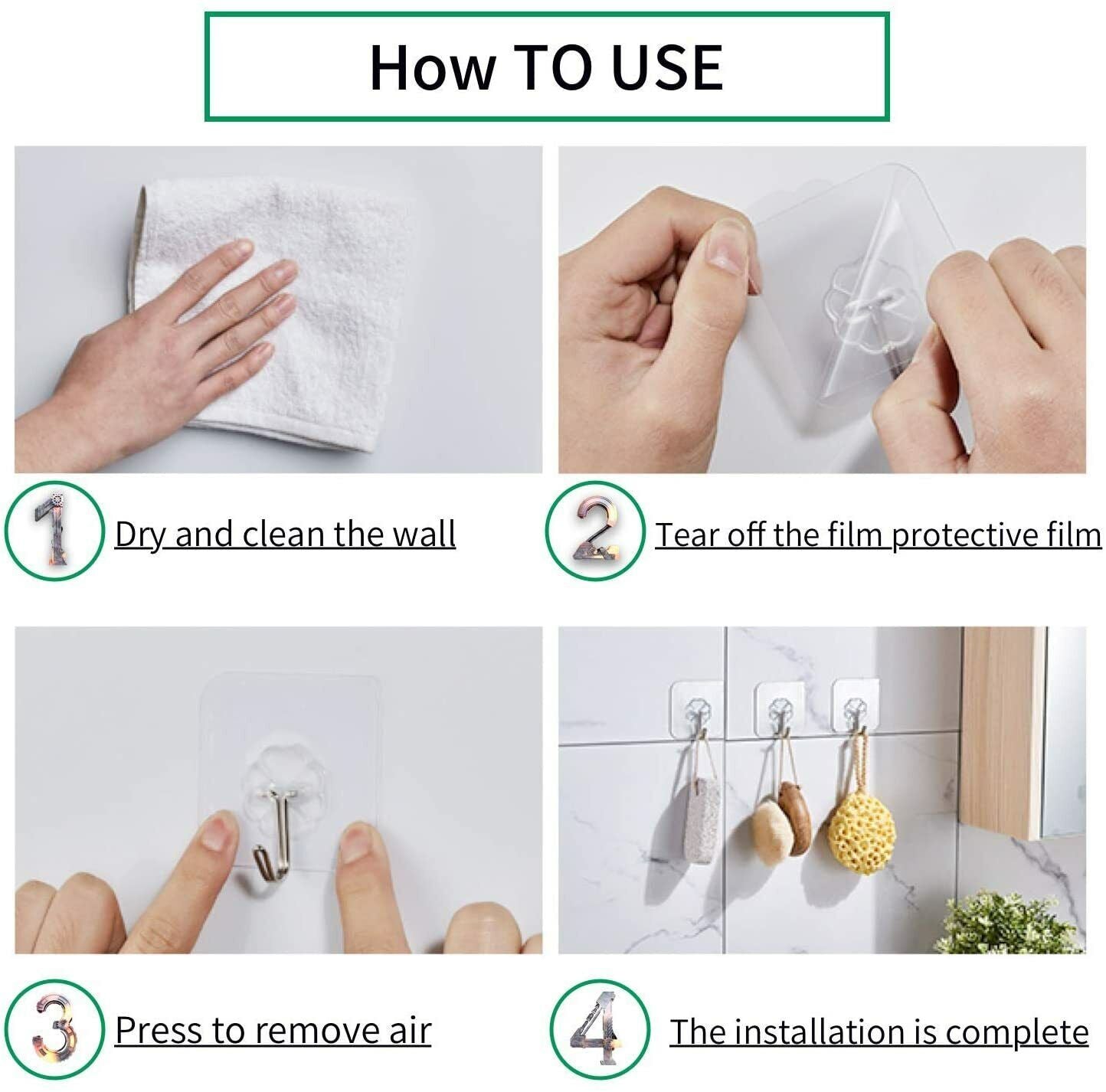 How TO USE

1 Dry and clean the wall

2 Tear off the film protective film

3 Press to remove air

4 The installation is complete