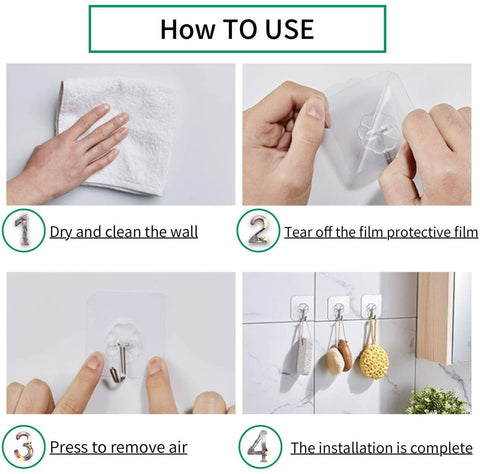 How TO USE

1 Dry and clean the wall

2 Tear off the film protective film

3 Press to remove air

4 The installation is complete