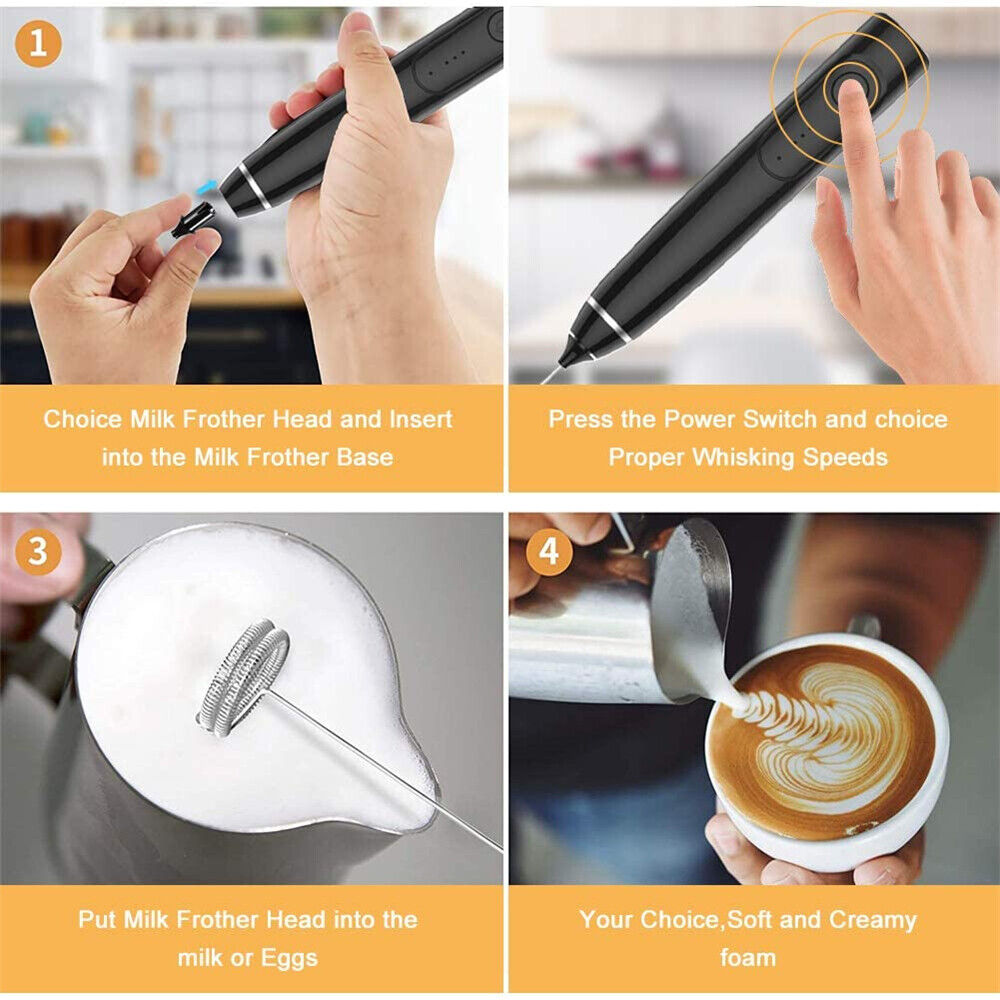 1

Choice Milk Frother Head and Insert into the Milk Frother Base

Press the Power Switch and choice Proper Whisking Speeds

3

Put Milk Frother Head into the milk or Eggs

4

Your Choice,Soft and Creamy foam