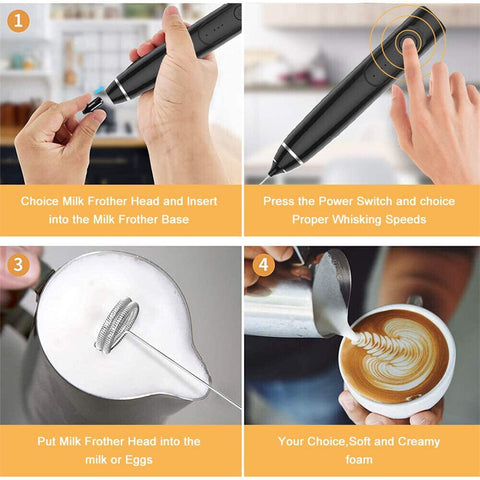 1

Choice Milk Frother Head and Insert into the Milk Frother Base

Press the Power Switch and choice Proper Whisking Speeds

3

Put Milk Frother Head into the milk or Eggs

4

Your Choice,Soft and Creamy foam