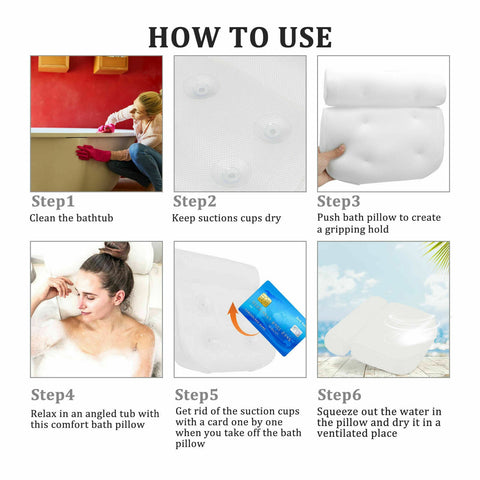 HOW TO USE

Step1
Clean the bathtub

Step2
Keep suctions cups dry

Step3
Push bath pillow to create a gripping hold

Step4
Relax in an angled tub with this comfort bath pillow

Step5
Get rid of the suction cups with a card one by one when you take off the bath pillow

Step6
Squeeze out the water in the pillow and dry it in a ventilated place