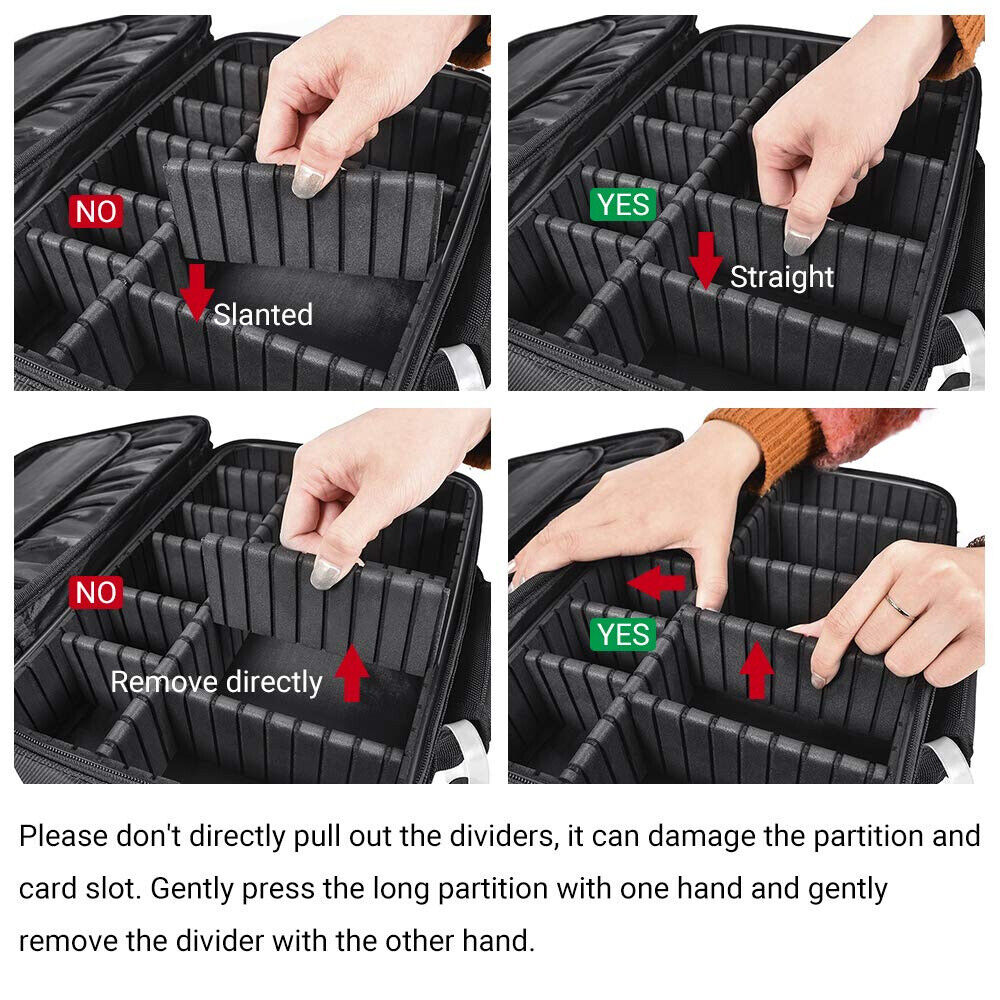 NO

Slanted

YES

Straight

NO

Remove directly

YES

Please don't directly pull out the dividers, it can damage the partition and card slot. Gently press the long partition with one hand and gently remove the divider with the other hand.