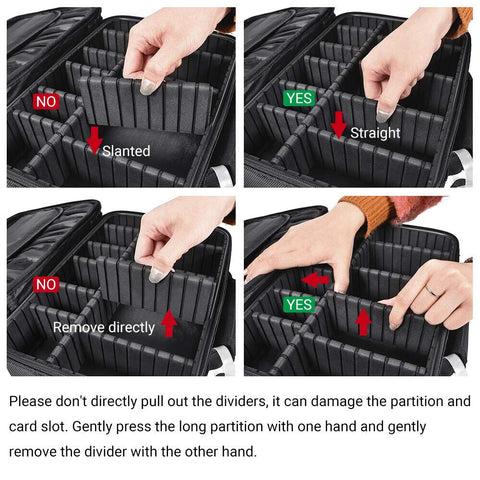 NO

Slanted

YES

Straight

NO

Remove directly

YES

Please don't directly pull out the dividers, it can damage the partition and card slot. Gently press the long partition with one hand and gently remove the divider with the other hand.