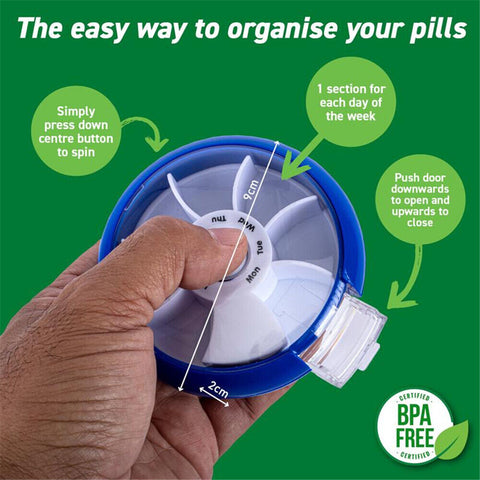 The easy way to organise your pills

Simply press down centre button to spin

1 section for each day of the week

Push door downwards to open and upwards to close

9cm

Thu Wed Tue Mon

2cm

CERTIFIED
BPA FREE
CERTIFIED