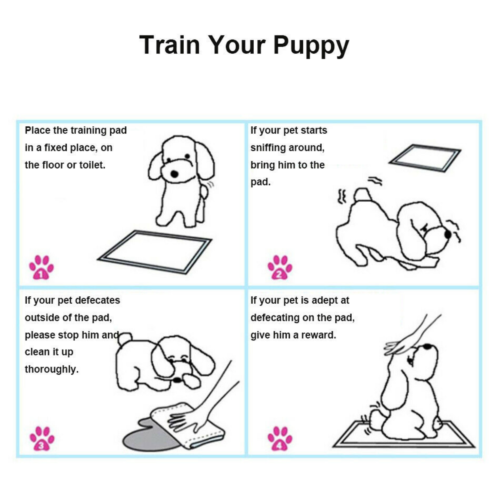 Train Your Puppy

Place the training pad in a fixed place, on the floor or toilet.

1

If your pet starts sniffing around, bring him to the pad.

2

If your pet defecates outside of the pad, please stop him and clean it up thoroughly.

3

If your pet is adept at defecating on the pad, give him a reward.

4