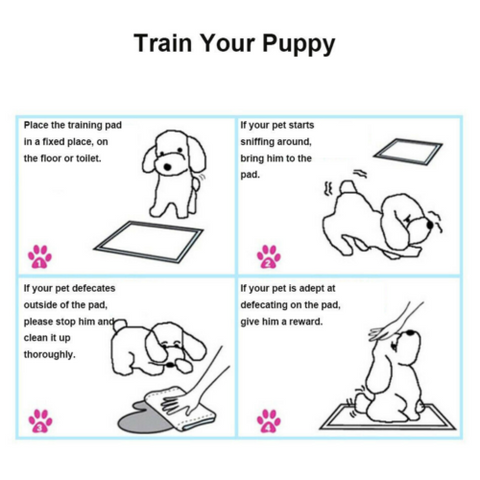 Train Your Puppy

Place the training pad in a fixed place, on the floor or toilet.

1

If your pet starts sniffing around, bring him to the pad.

2

If your pet defecates outside of the pad, please stop him and clean it up thoroughly.

3

If your pet is adept at defecating on the pad, give him a reward.

4