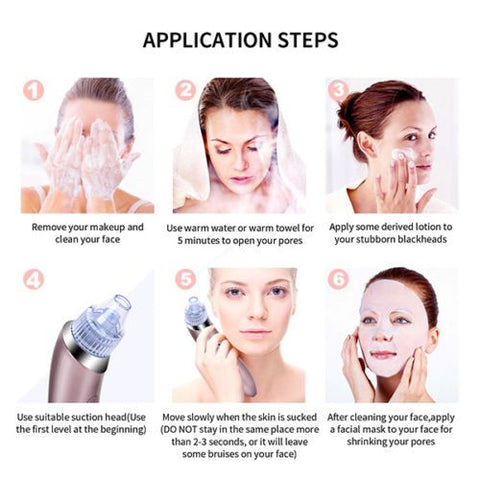 APPLICATION STEPS

1

Remove your makeup and clean your face

2

Use warm water or warm towel for 5 minutes to open your pores

3

Apply some derived lotion to your stubborn blackheads

4

Use suitable suction head(Use the first level at the beginning)

5

Move slowly when the skin is sucked (DO NOT stay in the same place more than 2-3 seconds, or it will leave some bruises on your face)

6

After cleaning your face,apply a facial mask to your face for shrinking your pores