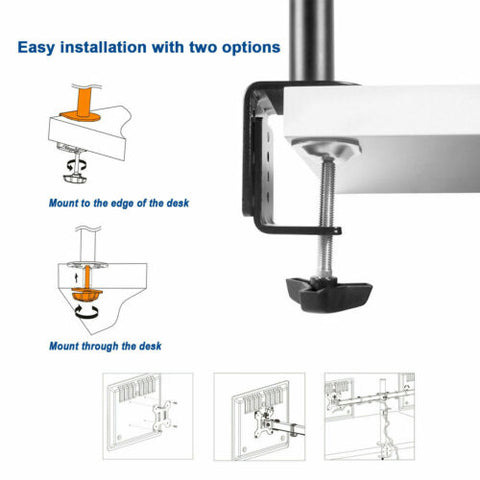 Easy installation with two options

Mount to the edge of the desk

Mount through the desk