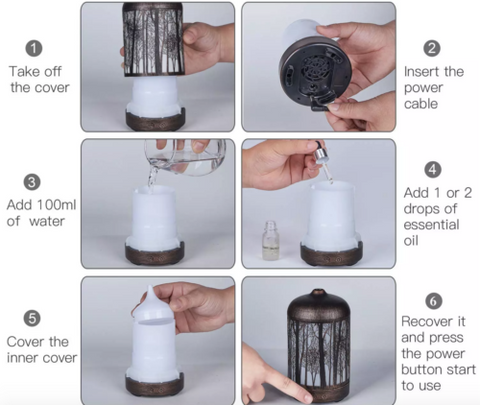 1
Take off the cover

2
Insert the power cable

3
Add 100ml of water

4
Add 1 or 2 drops of essential oil

5
Cover the inner cover

6
Recover it and press the power button start to use