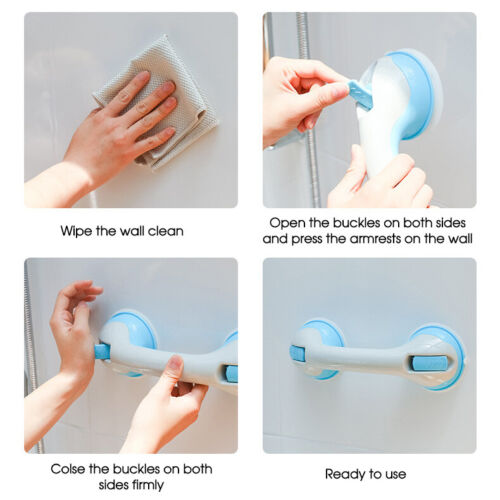 Wipe the wall clean

Open the buckles on both sides and press the armrests on the wall

Colse the buckles on both sides firmly

Ready to use