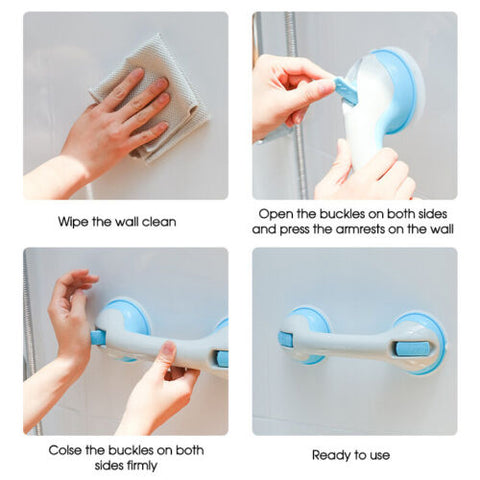 Wipe the wall clean

Open the buckles on both sides and press the armrests on the wall

Colse the buckles on both sides firmly

Ready to use