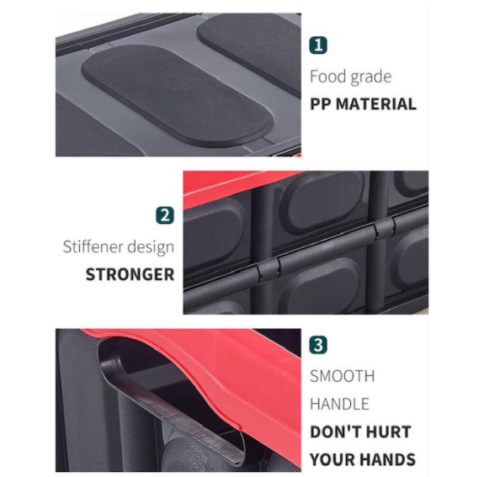 1
Food grade
PP MATERIAL

2
Stiffener design
STRONGER

3
SMOOTH
HANDLE
DON'T HURT
YOUR HANDS