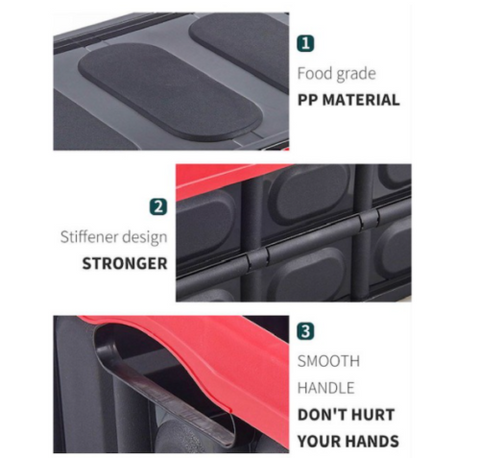 1
Food grade
PP MATERIAL

2
Stiffener design
STRONGER

3
SMOOTH
HANDLE
DON'T HURT
YOUR HANDS