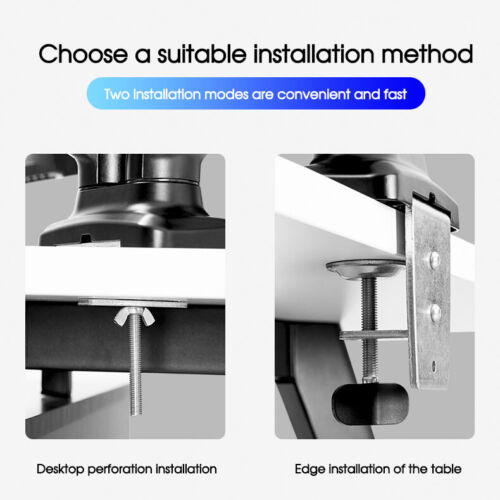 Choose a suitable installation method

Two installation modes are convenient and fast

Desktop perforation installation

Edge installation of the table