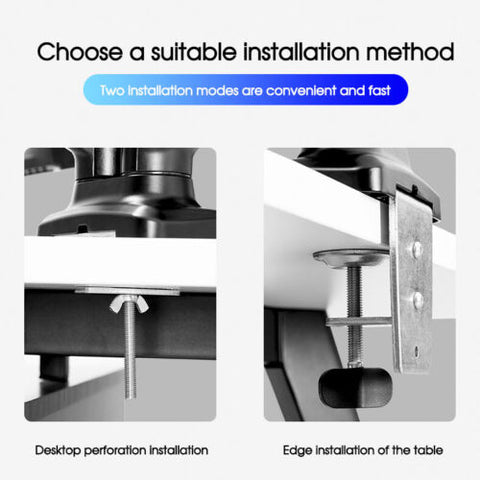 Choose a suitable installation method

Two installation modes are convenient and fast

Desktop perforation installation

Edge installation of the table