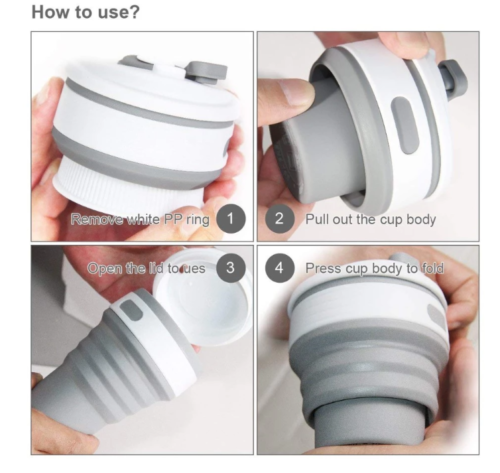 How to use?

Remove white PP ring 1

2 Pull out the cup body

Open the lid to ues 3

4 Press cup body to fold