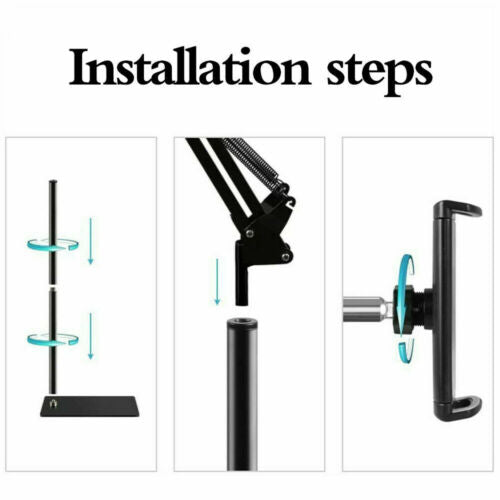 Installation steps