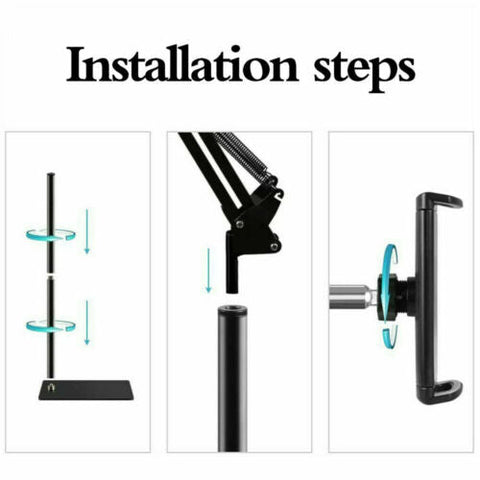 Installation steps