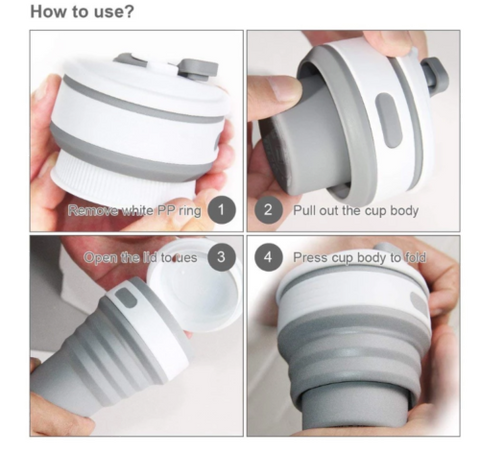 How to use?

Remove white PP ring 1

2 Pull out the cup body

Open the lid to ues 3

4 Press cup body to fold