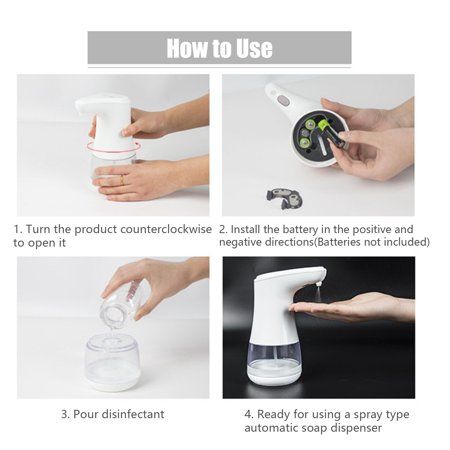 How to Use

1. Turn the product counterclockwise to open it

2. Install the battery in the positive and negative directions(Batteries not included)

3. Pour disinfectant

4. Ready for using a spray type automatic soap dispenser