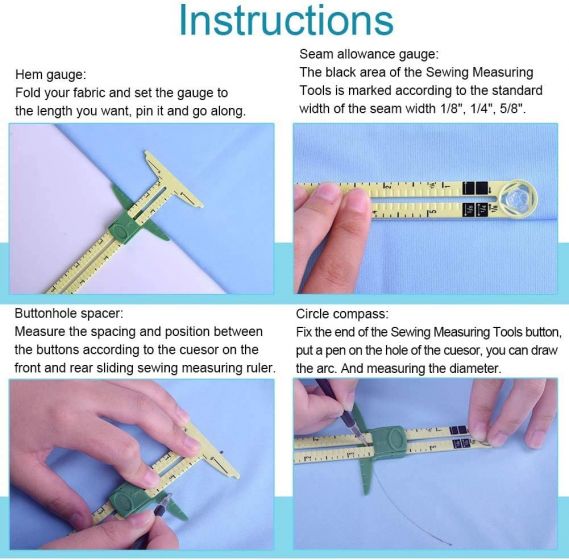 Instructions

Hem gauge:
Fold your fabric and set the gauge to the length you want, pin it and go along.

Seam allowance gauge:
The black area of the Sewing Measuring Tools is marked according to the standard width of the seam width 1/8", 1/4", 5/8".

Buttonhole spacer:
Measure the spacing and position between the buttons according to the cuesor on the front and rear sliding sewing measuring ruler.

Circle compass:
Fix the end of the Sewing Measuring Tools button, put a pen on the hole of the cuesor, you can draw the arc. And measuring the diameter.