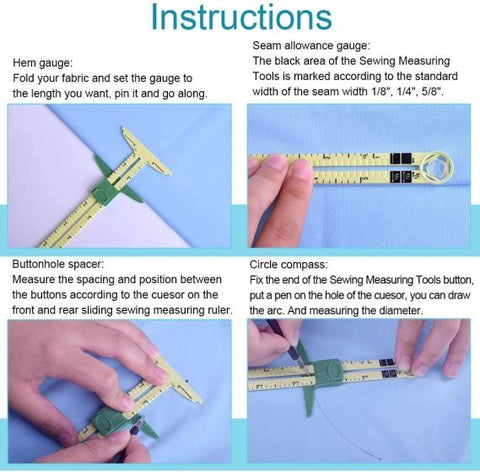 Instructions

Hem gauge:
Fold your fabric and set the gauge to the length you want, pin it and go along.

Seam allowance gauge:
The black area of the Sewing Measuring Tools is marked according to the standard width of the seam width 1/8", 1/4", 5/8".

Buttonhole spacer:
Measure the spacing and position between the buttons according to the cuesor on the front and rear sliding sewing measuring ruler.

Circle compass:
Fix the end of the Sewing Measuring Tools button, put a pen on the hole of the cuesor, you can draw the arc. And measuring the diameter.