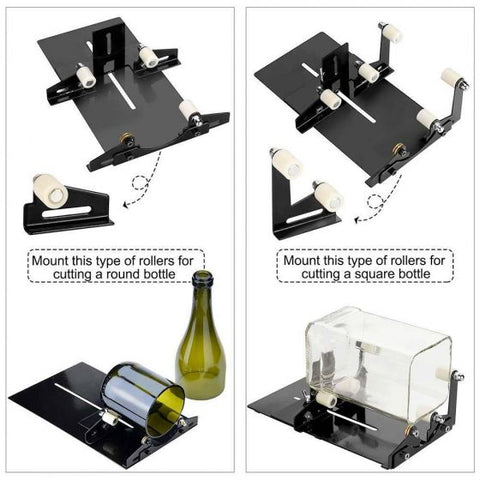 Mount this type of rollers for cutting a round bottle

Mount this type of rollers for cutting a square bottle