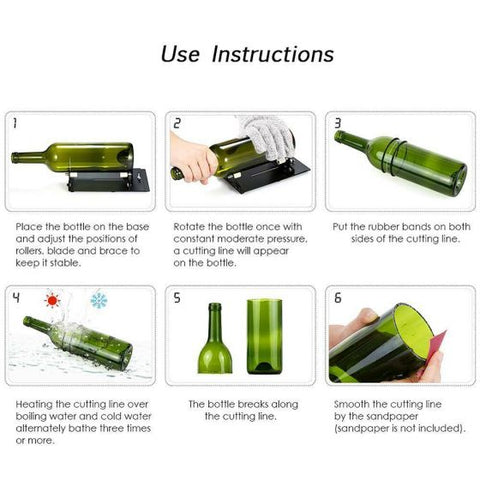 Use Instructions

1

Place the bottle on the base and adjust the positions of rollers, blade and brace to keep it stable.

2

Rotate the bottle once with constant moderate pressure, a cutting line will appear on the bottle.

3

Put the rubber bands on both sides of the cutting line.

4

Heating the cutting line over boiling water and cold water alternately bathe three times or more.

5

The bottle breaks along the cutting line.

6

Smooth the cutting line by the sandpaper (sandpaper is not included).