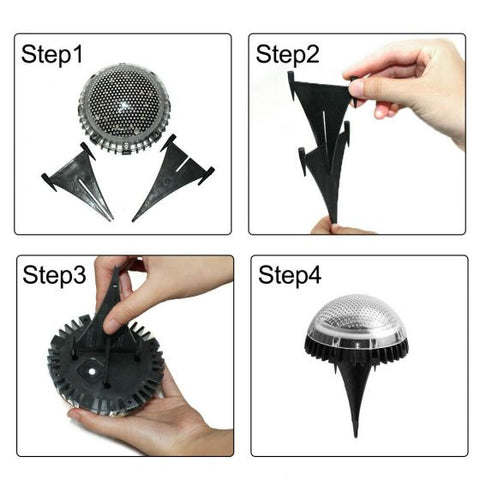 Step1

Step2

Step3

Step4