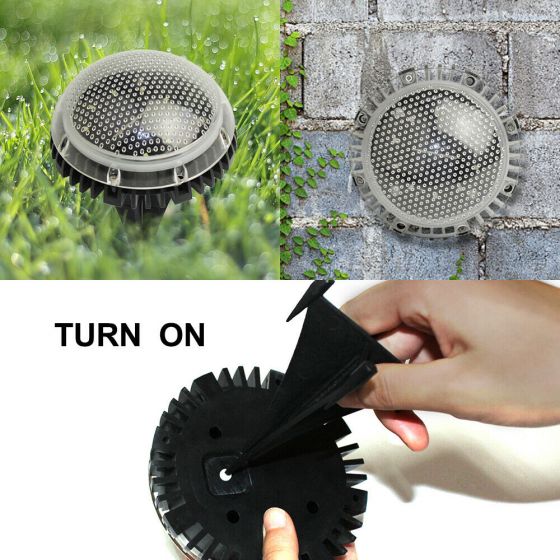 TURN ON